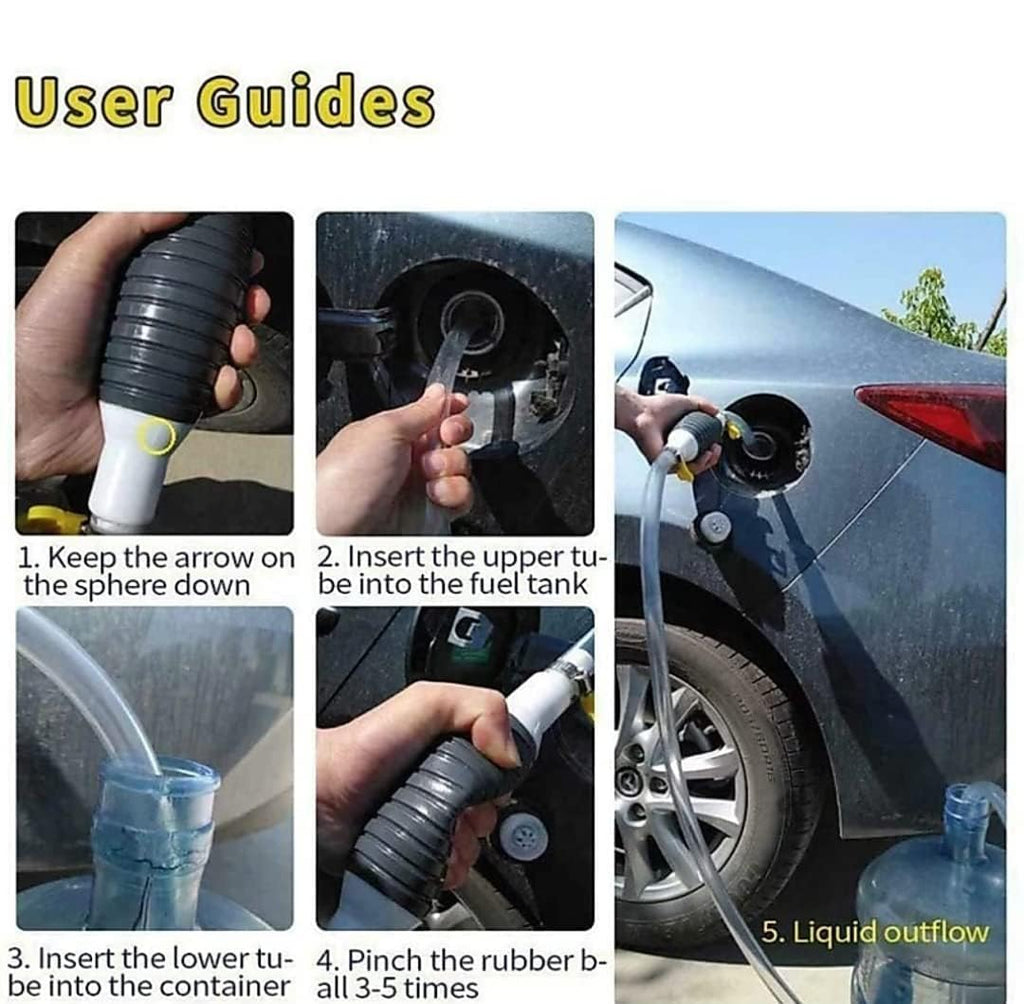 User Guides

1. Keep the arrow on the sphere down

2. Insert the upper tube into the fuel tank

3. Insert the lower tube into the container

4. Pinch the rubber ball 3-5 times

5. Liquid outflow